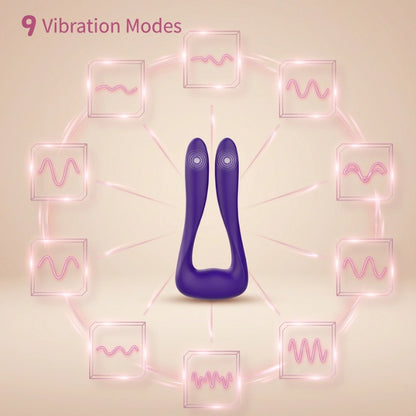 9 Vibration Modes