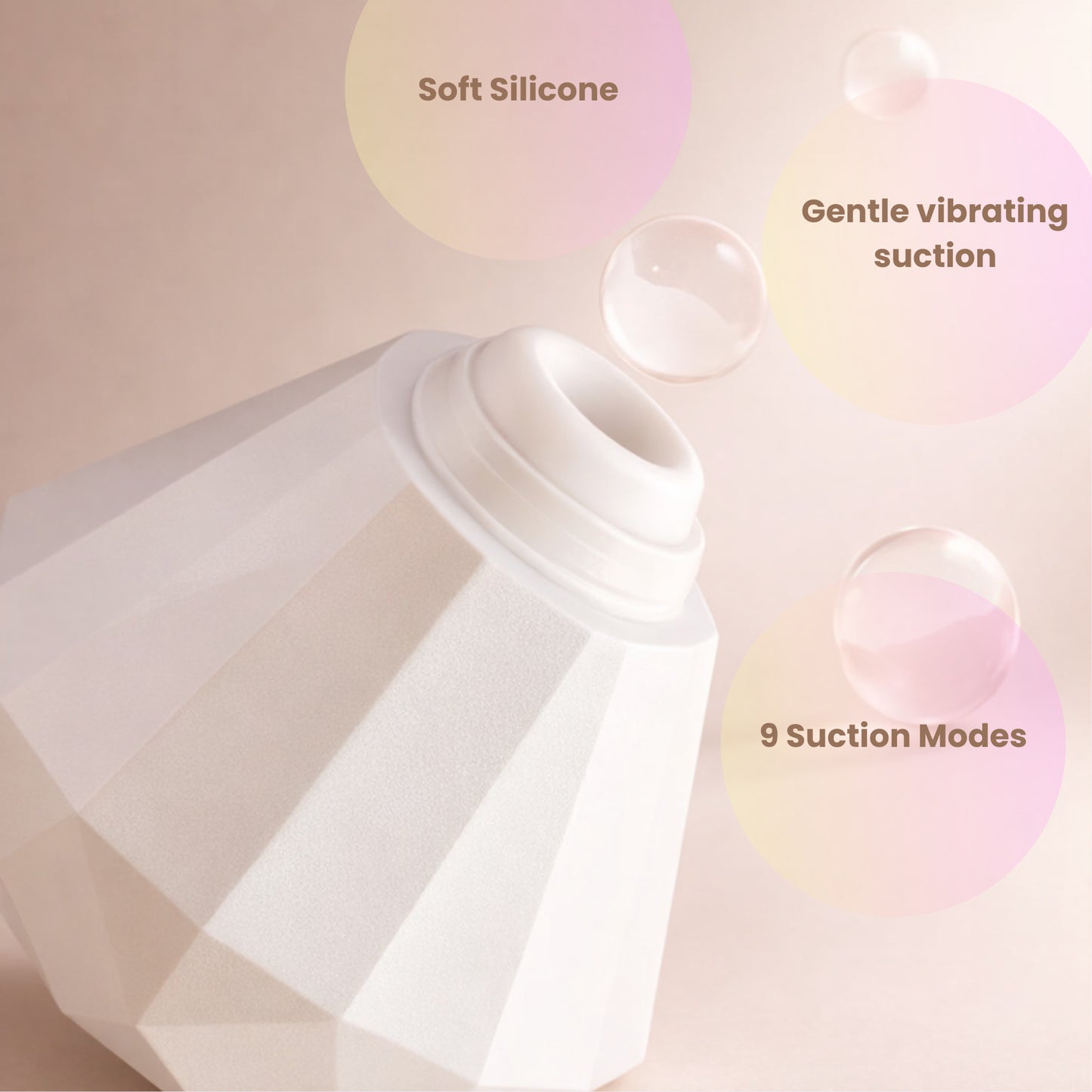 Soft Silicone

Gentle vibrating suction

9 Suction Modes